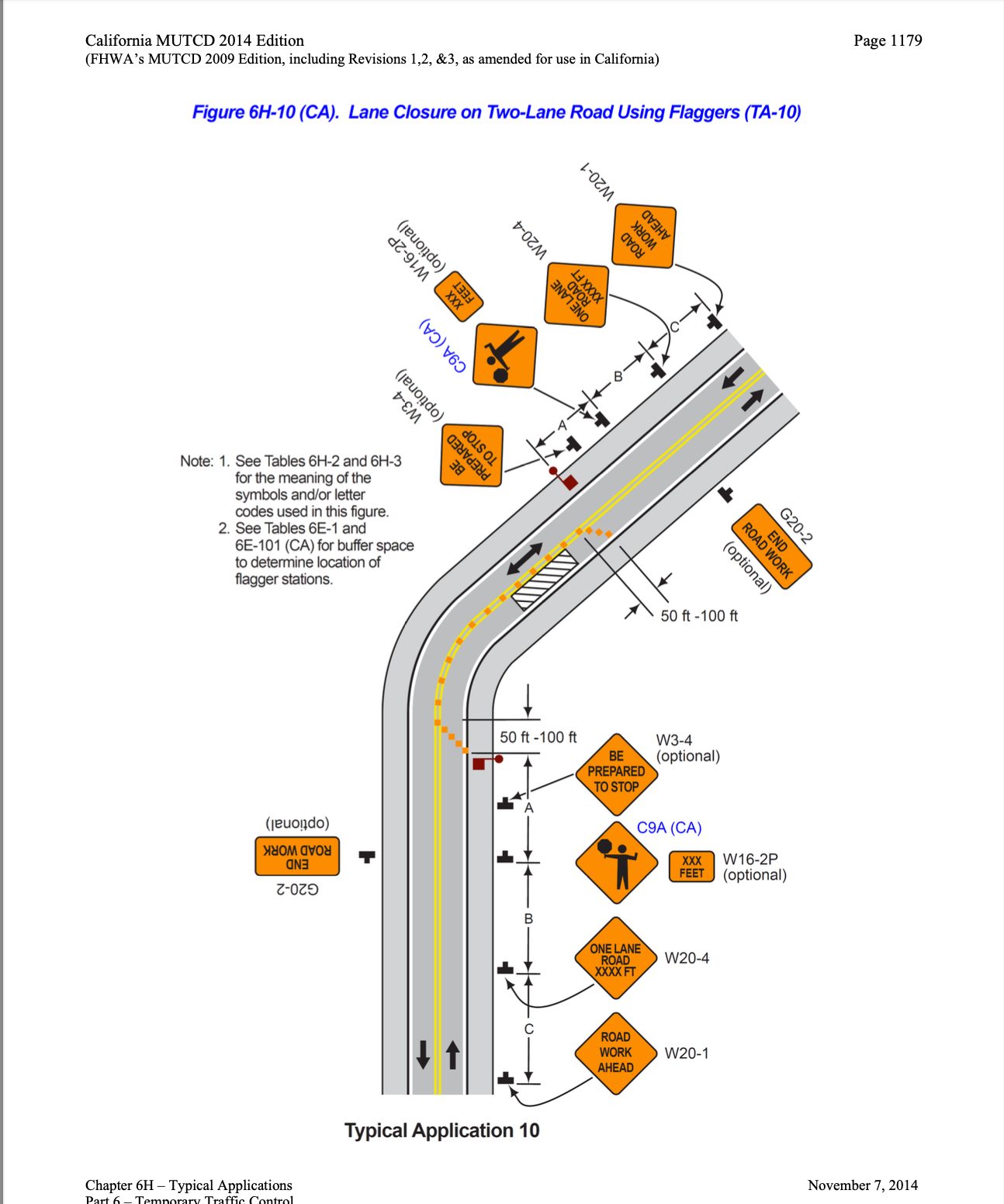 California MUTCD 2014 Edition
(FHWA's MUTCD 2009 Edition, including Revisions 1,2, &3, as amended for use in California)

Page 1179

Figure 6H-10 (CA). Lane Closure on Two-Lane Road Using Flaggers (TA-10)

W20-1
ROAD WORK AHEAD
W20-4
ONE LANE ROAD XXXX FT
W16-2P (optional)
XXX FEET
C9A (CA)
W3-4 (optional)
BE PREPARED TO STOP
C
B
A

Note: 1. See Tables 6H-2 and 6H-3 for the meaning of the symbols and/or letter codes used in this figure.
2. See Tables 6E-1 and 6E-101 (CA) for buffer space to determine location of flagger stations.

G20-2
END ROAD WORK
(optional)

50 ft -100 ft

50 ft -100 ft

BE PREPARED TO STOP
W3-4 (optional)
A
C9A (CA)
XXX FEET
W16-2P (optional)
(optional)
END ROAD WORK
G20-2
B
ONE LANE ROAD XXXX FT
W20-4
C
ROAD WORK AHEAD
W20-1

Typical Application 10

Chapter 6H – Typical Applications
Part 6 – Temporary Traffic Control

November 7, 2014